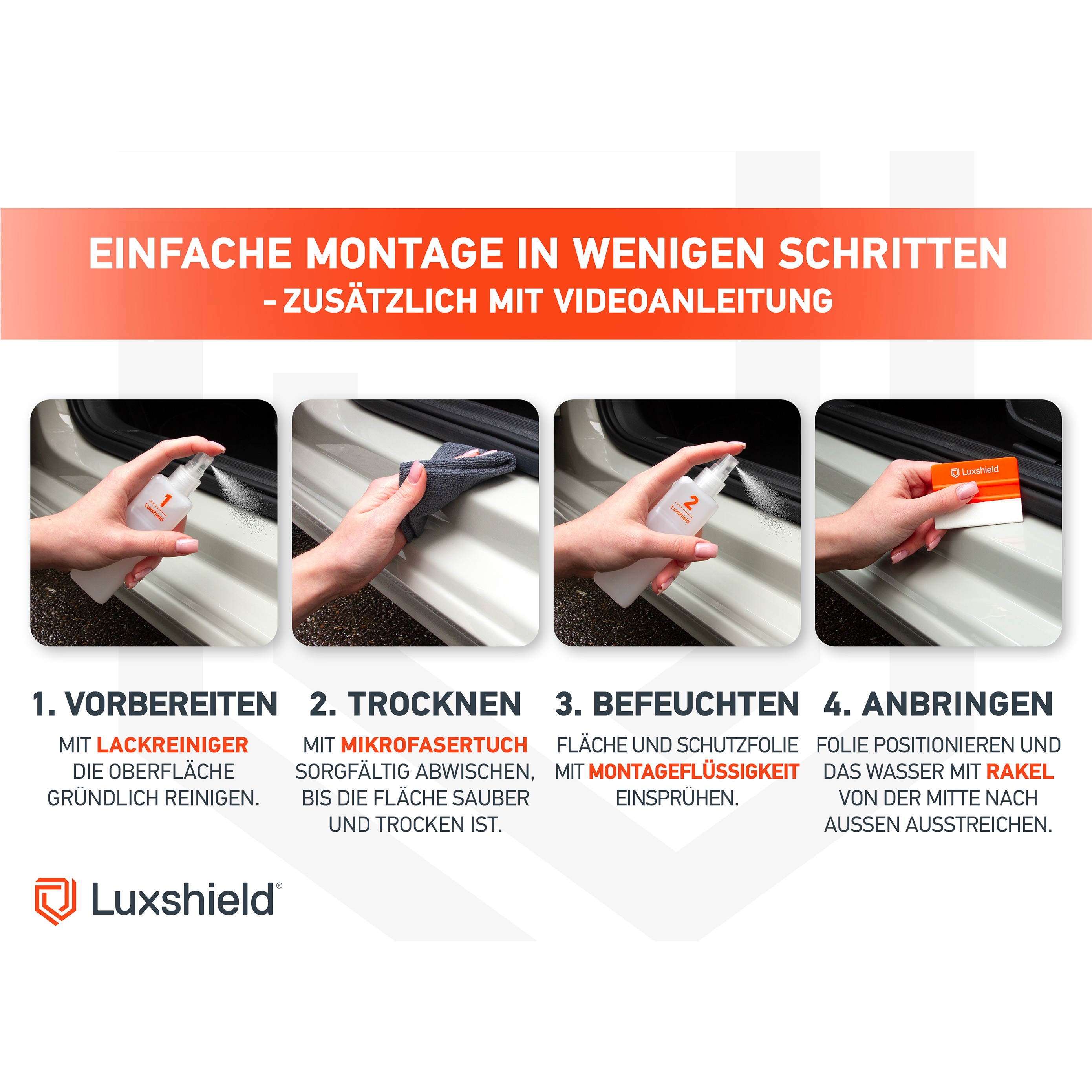 EINFACHE MONTAGE IN WENIGEN SCHRITTEN
- ZUSÄTZLICH MIT VIDEOANLEITUNG

1
Luxshield

2
Luxshield

Luxshield

1. VORBEREITEN
MIT LACKREINIGER DIE OBERFLÄCHE GRÜNDLICH REINIGEN.

2. TROCKNEN
MIT MIKROFASERTUCH SORGFÄLTIG ABWISCHEN, BIS DIE FLÄCHE SAUBER UND TROCKEN IST.

3. BEFEUCHTEN
FLÄCHE UND SCHUTZFOLIE MIT MONTAGEFLÜSSIGKEIT EINSPRÜHEN.

4. ANBRINGEN
FOLIE POSITIONIEREN UND DAS WASSER MIT RAKEL VON DER MITTE NACH AUSSEN AUSSTREICHEN.

Luxshield®