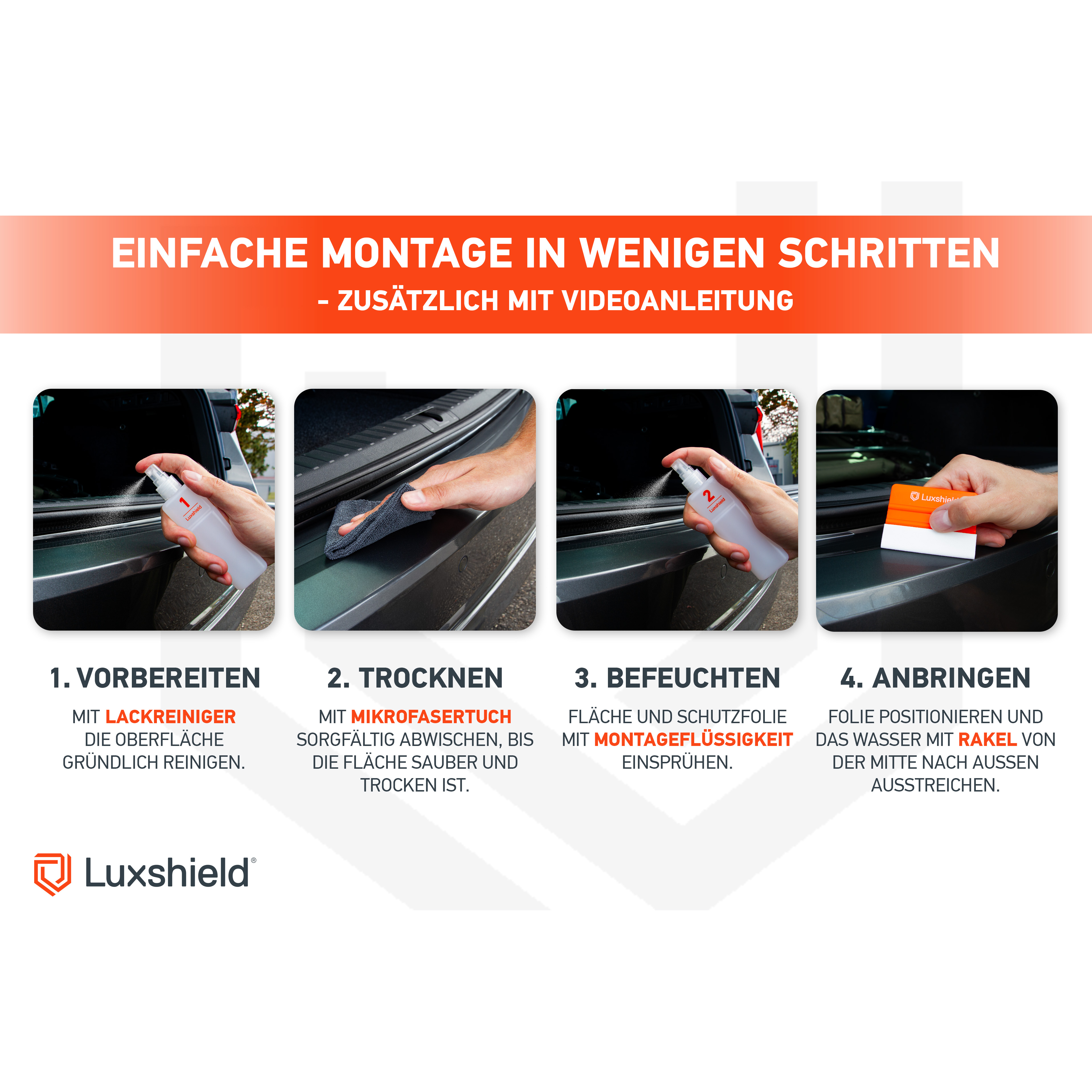 EINFACHE MONTAGE IN WENIGEN SCHRITTEN
- ZUSÄTZLICH MIT VIDEOANLEITUNG

1
Luxshield

2
Luxshield

Luxshield

1. VORBEREITEN

MIT LACKREINIGER DIE OBERFLÄCHE GRÜNDLICH REINIGEN.

2. TROCKNEN

MIT MIKROFASERTUCH SORGFÄLTIG ABWISCHEN, BIS DIE FLÄCHE SAUBER UND TROCKEN IST.

3. BEFEUCHTEN

FLÄCHE UND SCHUTZFOLIE MIT MONTAGEFLÜSSIGKEIT EINSPRÜHEN.

4. ANBRINGEN

FOLIE POSITIONIEREN UND DAS WASSER MIT RAKEL VON DER MITTE NACH AUSSEN AUSSTREICHEN.

Luxshield®