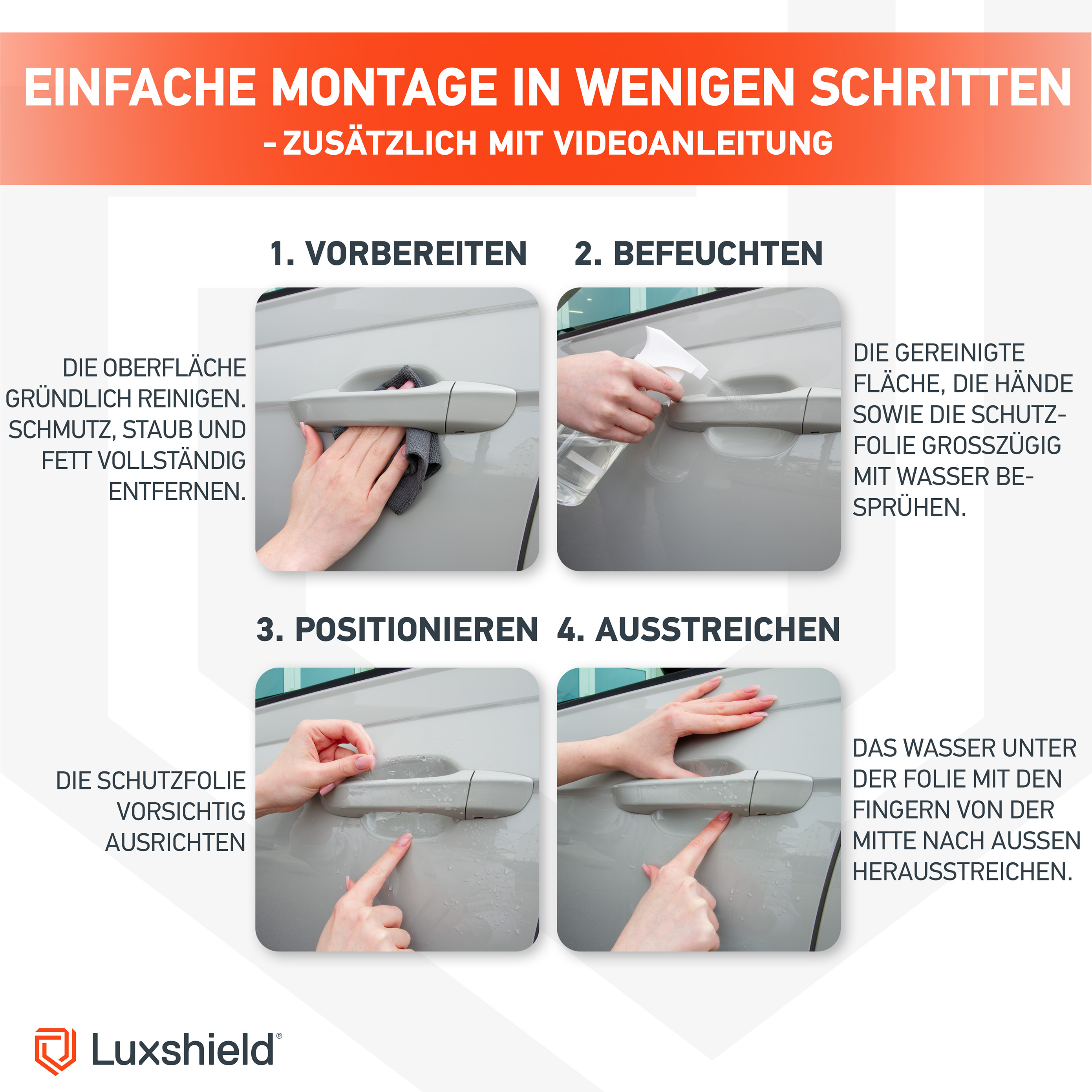 EINFACHE MONTAGE IN WENIGEN SCHRITTEN
- ZUSÄTZLICH MIT VIDEOANLEITUNG

1. VORBEREITEN

DIE OBERFLÄCHE GRÜNDLICH REINIGEN. SCHMUTZ, STAUB UND FETT VOLLSTÄNDIG ENTFERNEN.

2. BEFEUCHTEN

DIE GEREINIGTE FLÄCHE, DIE HÄNDE SOWIE DIE SCHUTZFOLIE GROSSZÜGIG MIT WASSER BESPRÜHEN.

3. POSITIONIEREN

DIE SCHUTZFOLIE VORSICHTIG AUSRICHTEN

4. AUSSTREICHEN

DAS WASSER UNTER DER FOLIE MIT DEN FINGERN VON DER MITTE NACH AUSSEN HERAUSSTREICHEN.

Luxshield®